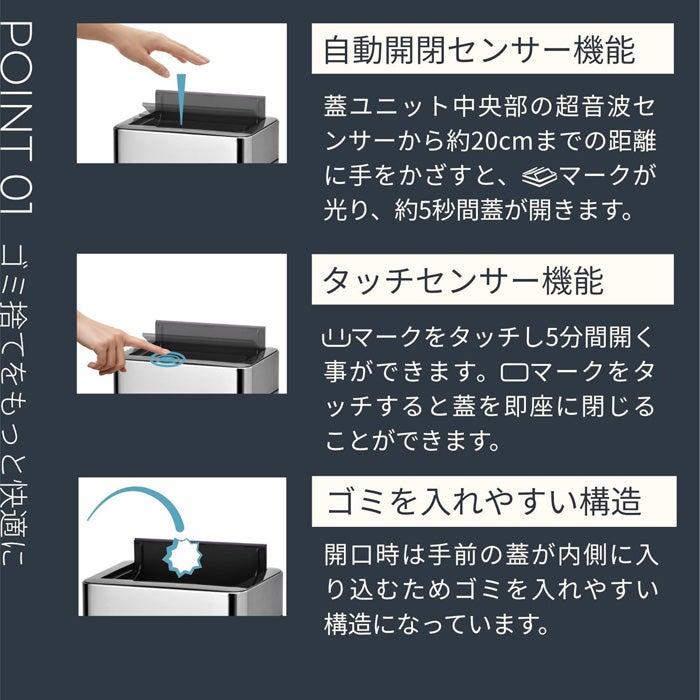 POINT 01 ゴミ捨てをもっと快適に

自動開閉センサー機能

蓋ユニット中央部の超音波センサーから約20cmまでの距離に手をかざすと、マークが光り、約5秒間蓋が開きます。

タッチセンサー機能

マークをタッチし5分間開く事ができます。マークをタッチすると蓋を即座に閉じることができます。

ゴミを入れやすい構造

開口時は手前の蓋が内側に入り込むためゴミを入れやすい構造になっています。