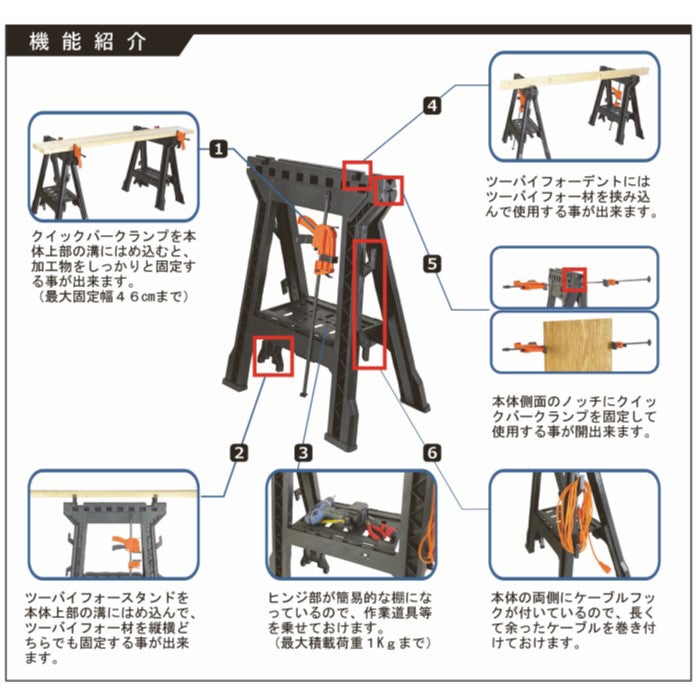 機能紹介

1

クイックバークランプを本体上部の溝にはめ込むと、加工物をしっかりと固定する事が出来ます。
（最大固定幅４６cmまで）

4

ツーバイフォーデントにはツーバイフォー材を挟み込んで使用する事が出来ます。

5

本体側面のノッチにクイックバークランプを固定して使用する事が開出来ます。

2

ツーバイフォースタンドを本体上部の溝にはめ込んで、ツーバイフォー材を縦横どちらでも固定する事が出来ます。

3

ヒンジ部が簡易的な棚になっているので、作業道具等を乗せておけます。
（最大積載荷重１Kｇまで）

6

本体の両側にケーブルフックが付いているので、長くて余ったケーブルを巻き付けておけます。