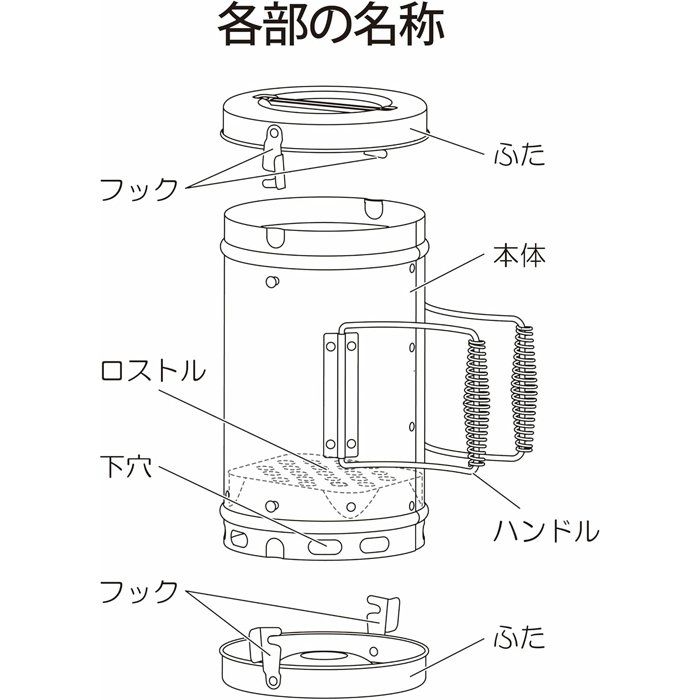 各部の名称

ふた

フック

本体

ロストル

下穴

ハンドル

フック

ふた