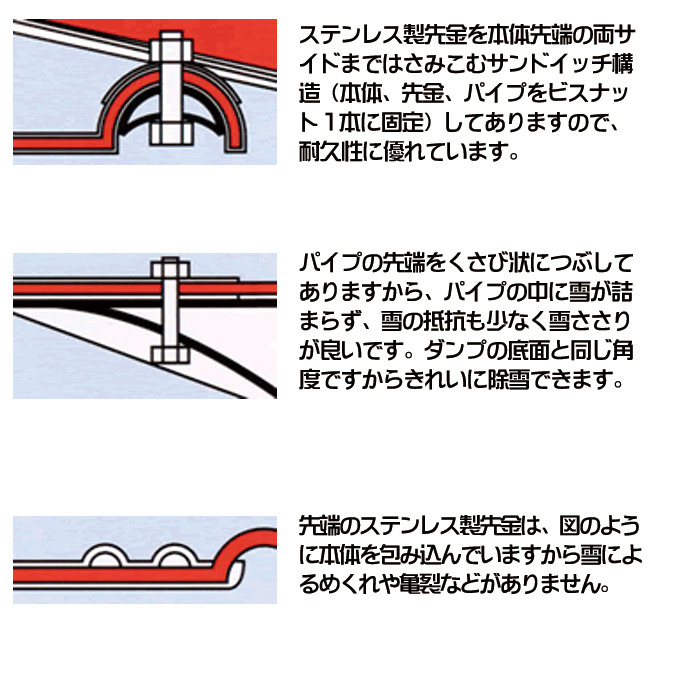 ステンレス製先金を本体先端の両サイドまではさみこむサンドイッチ構造（本体、先金、パイプをビスナット１本に固定）してありますので、耐久性に優れています。

パイプの先端をくさび状につぶしてありますから、パイプの中に雪が詰まらず、雪の抵抗も少なく雪ささりが良いです。ダンプの底面と同じ角度ですからきれいに除雪できます。

先端のステンレス製先金は、図のように本体を包み込んでいますから雪によるめくれや亀裂などがありません。