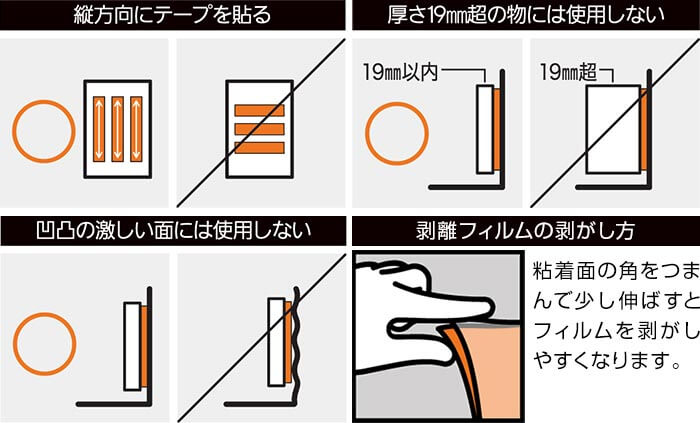 縦方向にテープを貼る

厚さ19㎜超の物には使用しない

19㎜以内

19㎜超

凹凸の激しい面には使用しない

剥離フィルムの剥がし方

粘着面の角をつまんで少し伸ばすとフィルムを剥がしやすくなります。