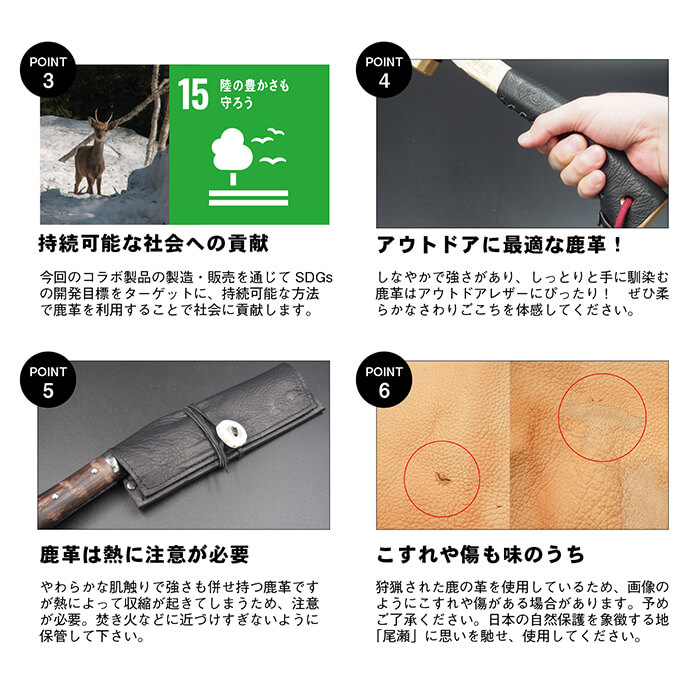 POINT
3

15 陸の豊かさも守ろう

持続可能な社会への貢献

今回のコラボ製品の製造・販売を通じて SDGs の開発目標をターゲットに、持続可能な方法で鹿革を利用することで社会に貢献します。

POINT
4

アウトドアに最適な鹿革！

しなやかで強さがあり、しっとりと手に馴染む鹿革はアウトドアレザーにぴったり！　ぜひ柔らかなさわりごこちを体感してください。

POINT
5

鹿革は熱に注意が必要

やわらかな肌触りで強さも併せ持つ鹿革ですが熱によって収縮が起きてしまうため、注意が必要。焚き火などに近づけすぎないように保管して下さい。

POINT
6

こすれや傷も味のうち

狩猟された鹿の革を使用しているため、画像のようにこすれや傷がある場合があります。予めご了承ください。日本の自然保護を象徴する地「尾瀬」に思いを馳せ、使用してください。