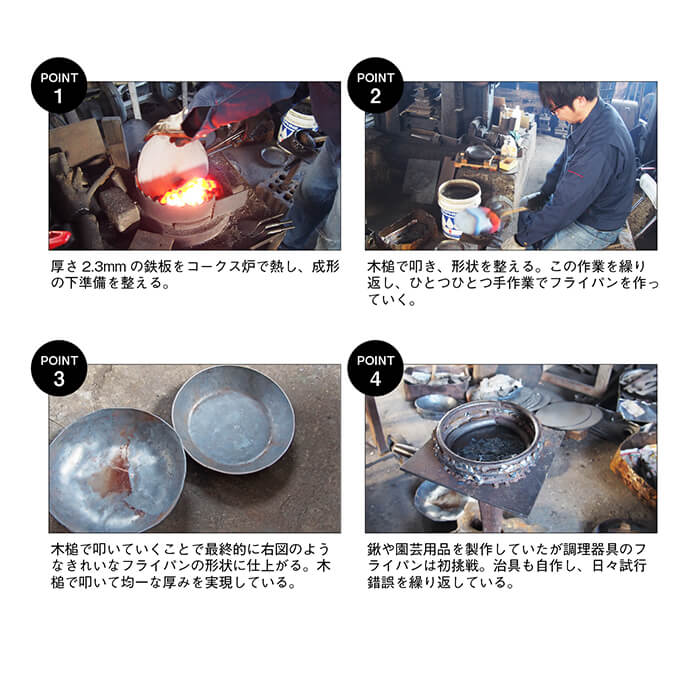 POINT
1

厚さ 2.3mm の鉄板をコークス炉で熱し、成形の下準備を整える。

POINT
2

木槌で叩き、形状を整える。この作業を繰り返し、ひとつひとつ手作業でフライパンを作っていく。

POINT
3

木槌で叩いていくことで最終的に右図のようなきれいなフライパンの形状に仕上がる。木槌で叩いて均一な厚みを実現している。

POINT
4

鍬や園芸用品を製作していたが調理器具のフライパンは初挑戦。治具も自作し、日々試行錯誤を繰り返している。