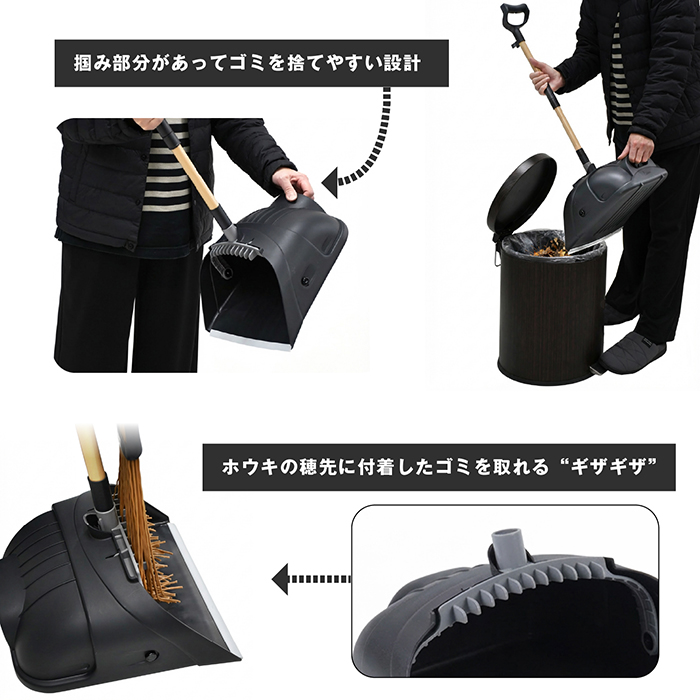 掴み部分があってゴミを捨てやすい設計

ホウキの穂先に付着したゴミを取れる“ギザギザ”