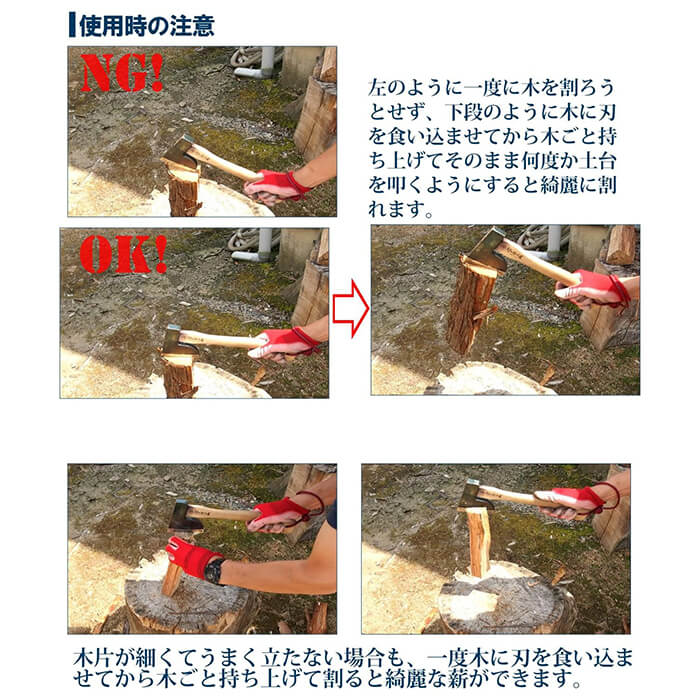 使用時の注意

NG!

左のように一度に木を割ろうとせず、下段のように木に刃を食い込ませてから木ごと持ち上げてそのまま何度か土台を叩くようにすると綺麗に割れます。

OK!

木片が細くてうまく立たない場合も、一度木に刃を食い込ませてから木ごと持ち上げて割ると綺麗な薪ができます。