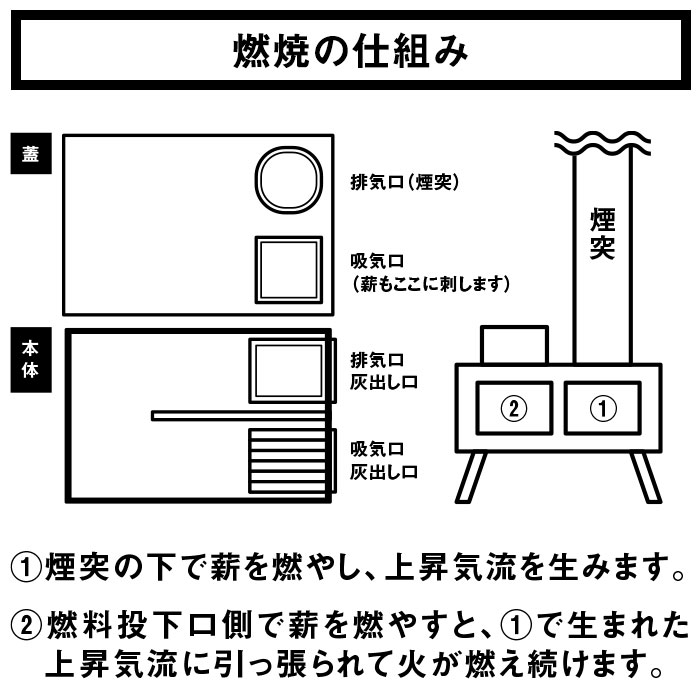 燃焼の仕組み

蓋

排気口（煙突）

吸気口
（薪もここに刺します）

本体

排気口
灰出し口

吸気口
灰出し口

煙突

②

①

①煙突の下で薪を燃やし、上昇気流を生みます。

②燃料投下口側で薪を燃やすと、①で生まれた上昇気流に引っ張られて火が燃え続けます。