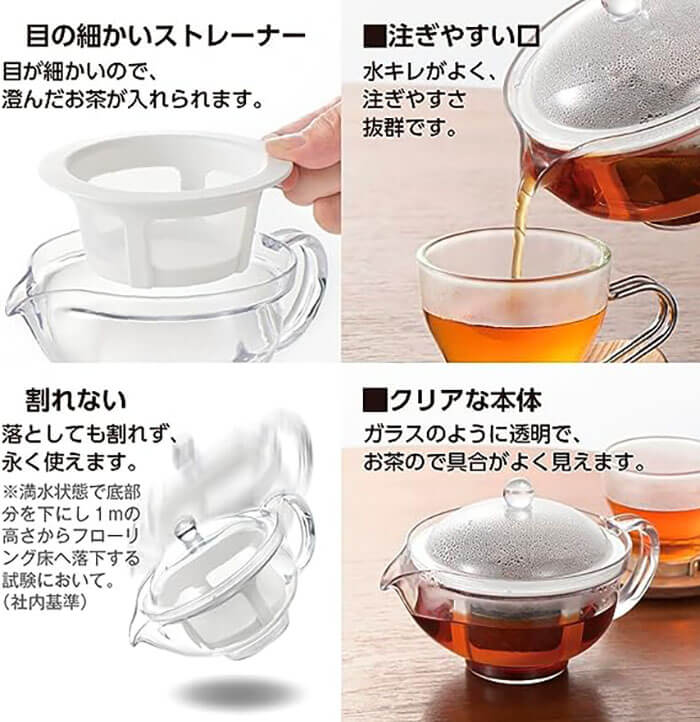 目の細かいストレーナー
目が細かいので、澄んだお茶が入れられます。

■注ぎやすい口
水キレがよく、注ぎやすさ抜群です。

割れない
落としても割れず、永く使えます。
※満水状態で底部分を下にし１mの高さからフローリング床へ落下する試験において。（社内基準）

■クリアな本体
ガラスのように透明で、お茶ので具合がよく見えます。