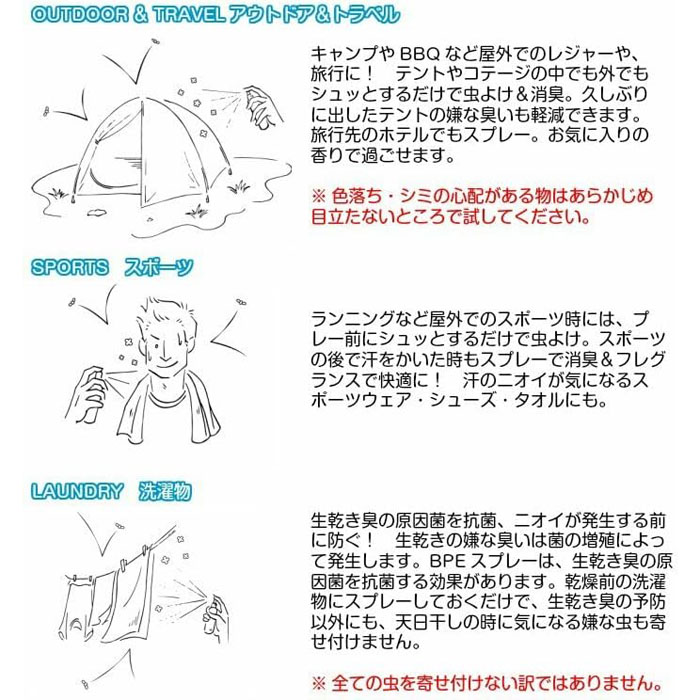 OUTDOOR & TRAVEL アウトドア&トラベル

キャンプや BBQ など屋外でのレジャーや、旅行に！　テントやコテージの中でも外でもシュッとするだけで虫よけ＆消臭。久しぶりに出したテントの嫌な臭いも軽減できます。旅行先のホテルでもスプレー。お気に入りの香りで過ごせます。

※ 色落ち・シミの心配がある物はあらかじめ目立たないところで試してください。

SPORTS　スポーツ

ランニングなど屋外でのスポーツ時には、プレー前にシュッとするだけで虫よけ。スポーツの後で汗をかいた時もスプレーで消臭＆フレグランスで快適に！　汗のニオイが気になるスポーツウェア・シューズ・タオルにも。

LAUNDRY　洗濯物

生乾き臭の原因菌を抗菌、ニオイが発生する前に防ぐ！　生乾きの嫌な臭いは菌の増殖によって発生します。BPE スプレーは、生乾き臭の原因菌を抗菌する効果があります。乾燥前の洗濯物にスプレーしておくだけで、生乾き臭の予防以外にも、天日干しの時に気になる嫌な虫も寄せ付けません。

※ 全ての虫を寄せ付けない訳ではありません。