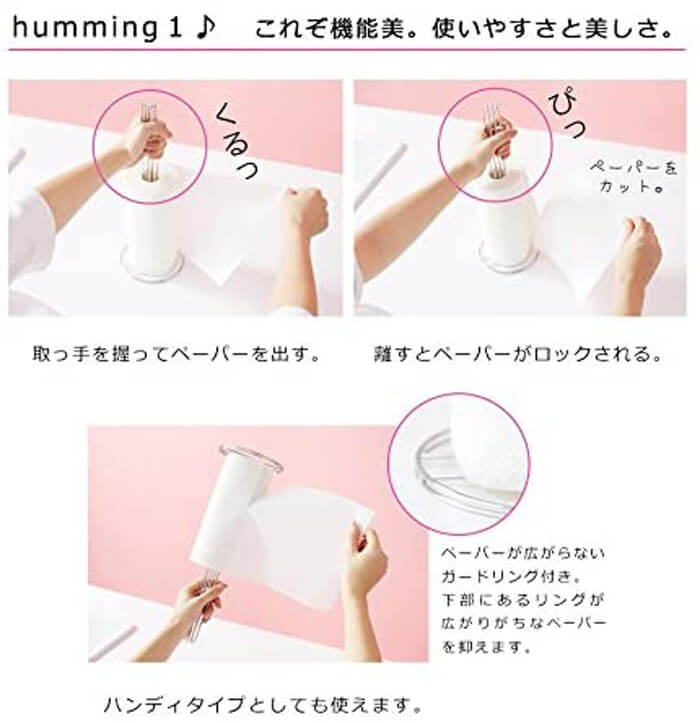 humming 1 ♪　これぞ機能美。使いやすさと美しさ。

くるっ

ぴっ

ペーパーをカット。

取っ手を握ってペーパーを出す。

離すとペーパーがロックされる。

ペーパーが広がらないガードリング付き。下部にあるリングが広がりがちなペーパーを抑えます。

ハンディタイプとしても使えます。